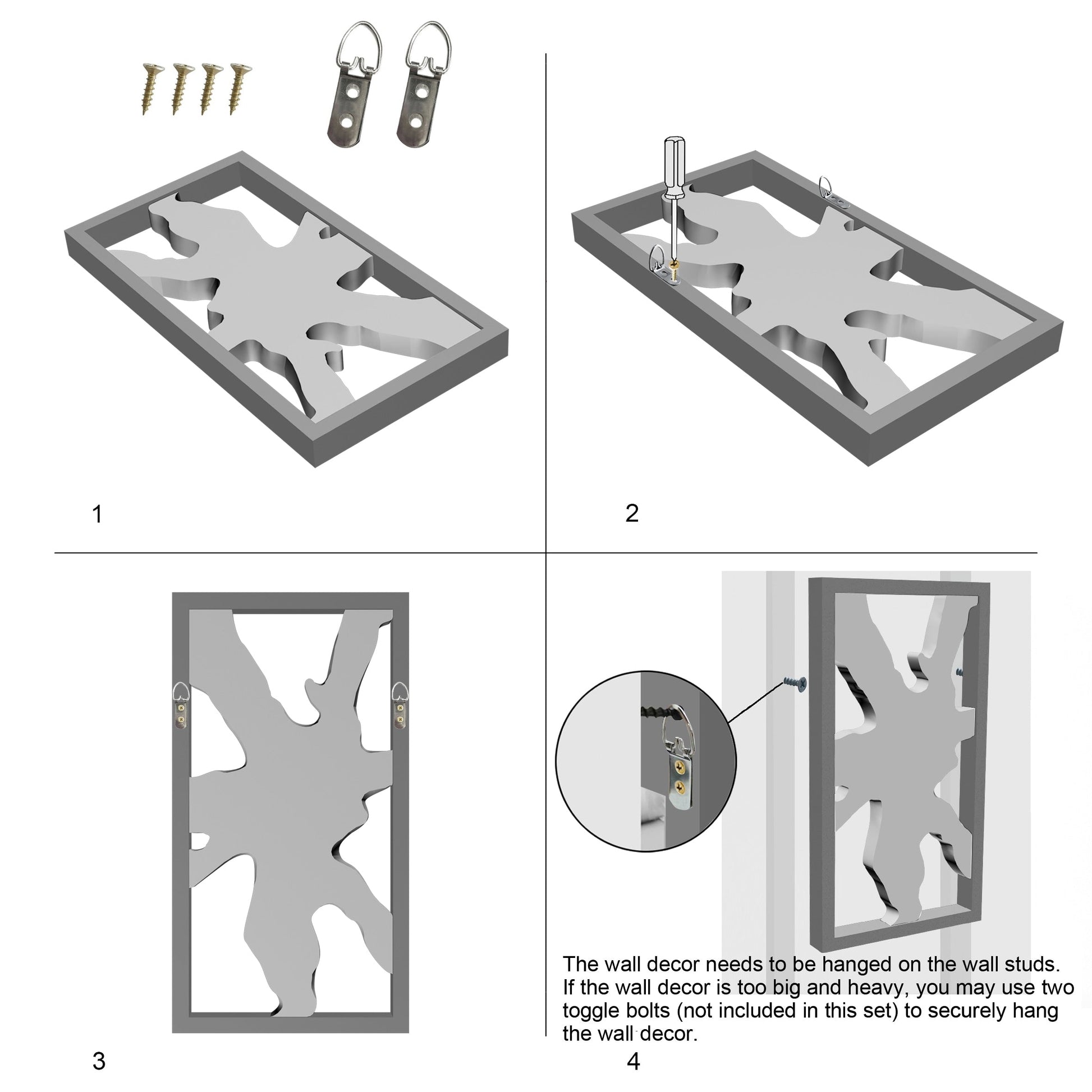 1

2

3

The wall decor needs to be hanged on the wall studs. If the wall decor is too big and heavy, you may use two toggle bolts (not included in this set) to securely hang the wall decor.

4