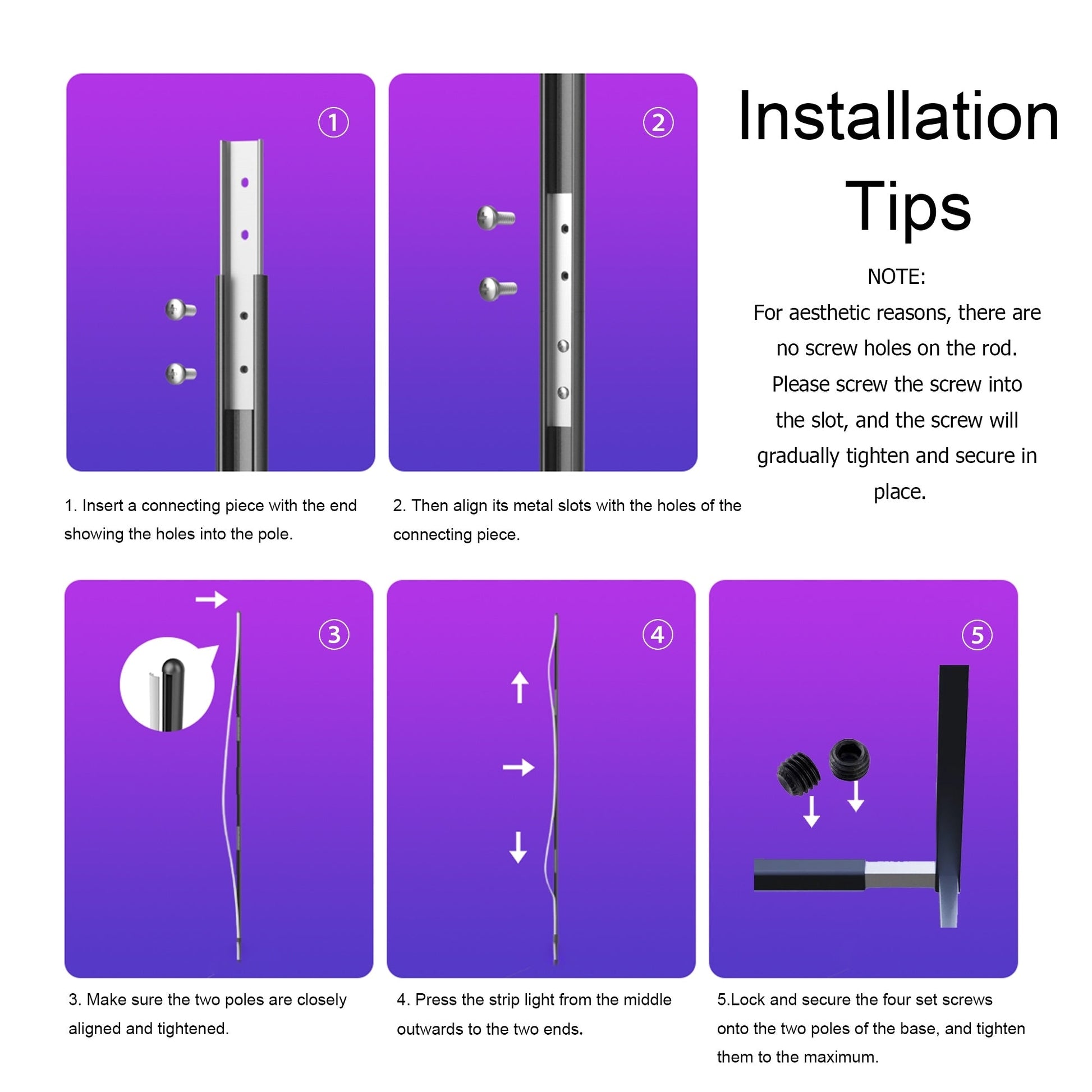 ①

②

Installation Tips

NOTE:

For aesthetic reasons, there are no screw holes on the rod. Please screw the screw into the slot, and the screw will gradually tighten and secure in place.

1. Insert a connecting piece with the end showing the holes into the pole.

2. Then align its metal slots with the holes of the connecting piece.

③

④

⑤

3. Make sure the two poles are closely aligned and tightened.

4. Press the strip light from the middle outwards to the two ends.

5.Lock and secure the four set screws onto the two poles of the base, and tighten them to the maximum.