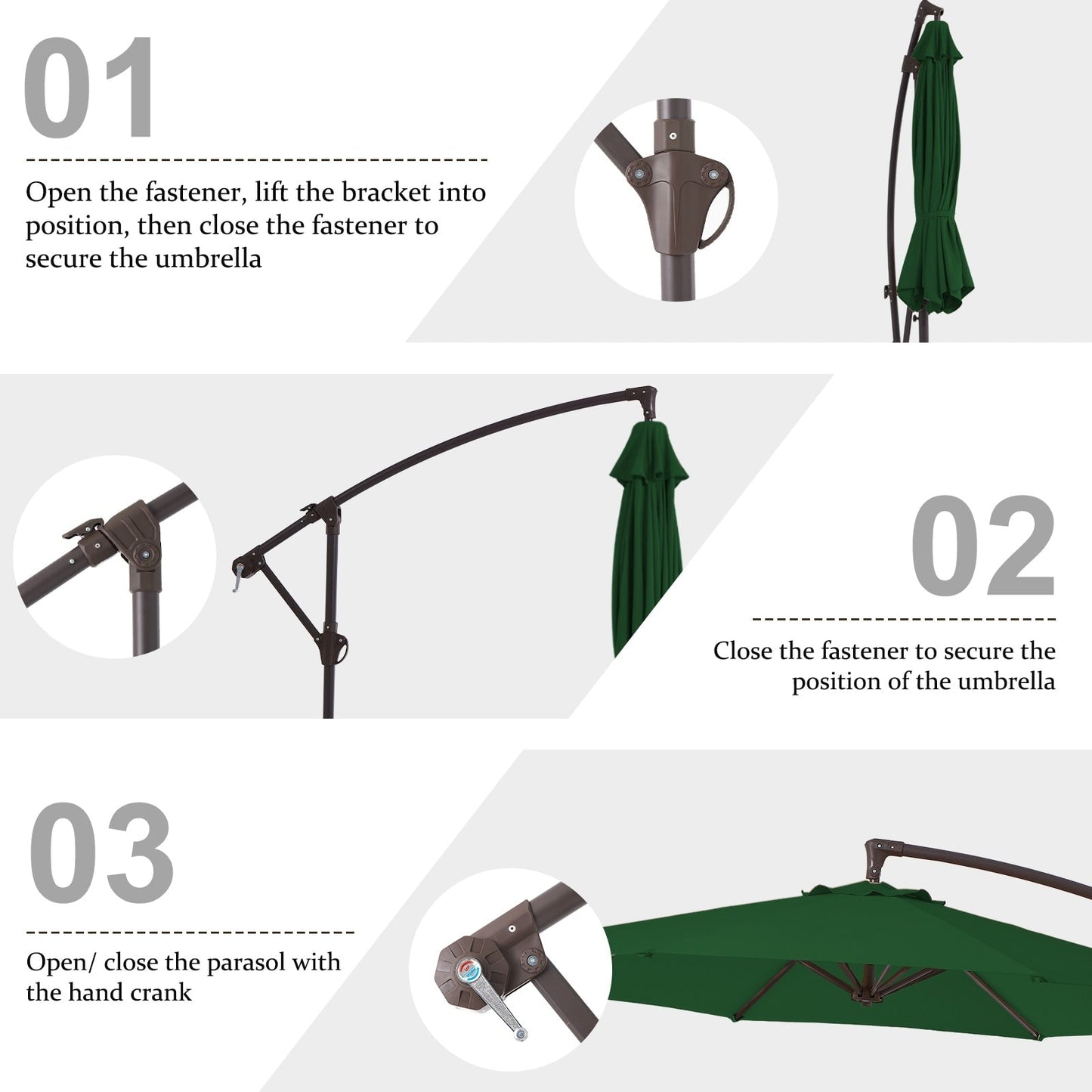 01

Open the fastener, lift the bracket into position, then close the fastener to secure the umbrella

02

Close the fastener to secure the position of the umbrella

03

Open/ close the parasol with the hand crank