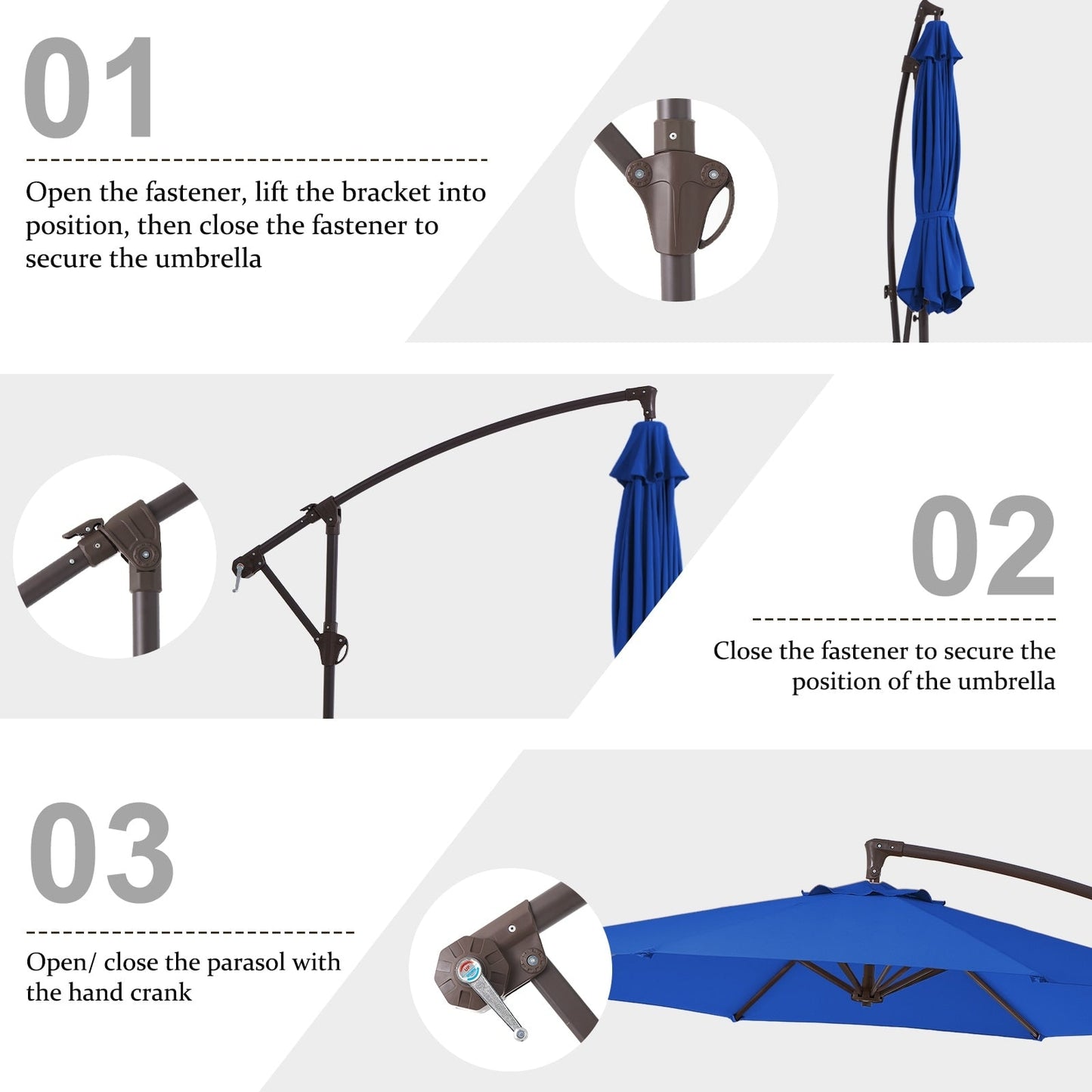 01

Open the fastener, lift the bracket into position, then close the fastener to secure the umbrella

02

Close the fastener to secure the position of the umbrella

03

Open/ close the parasol with the hand crank